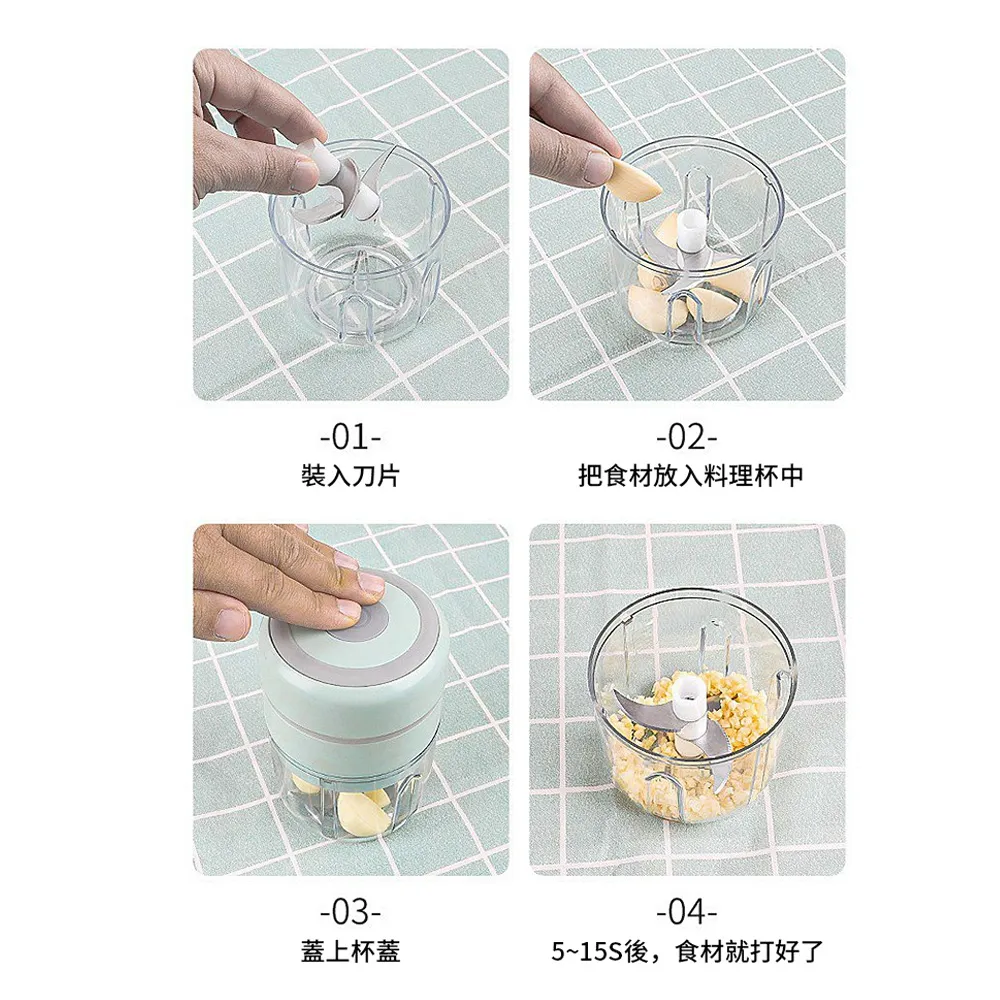 -01-
裝入刀片

-02-
把食材放入料理杯中

-03-
蓋上杯蓋

-04-
5~15S後，食材就打好了