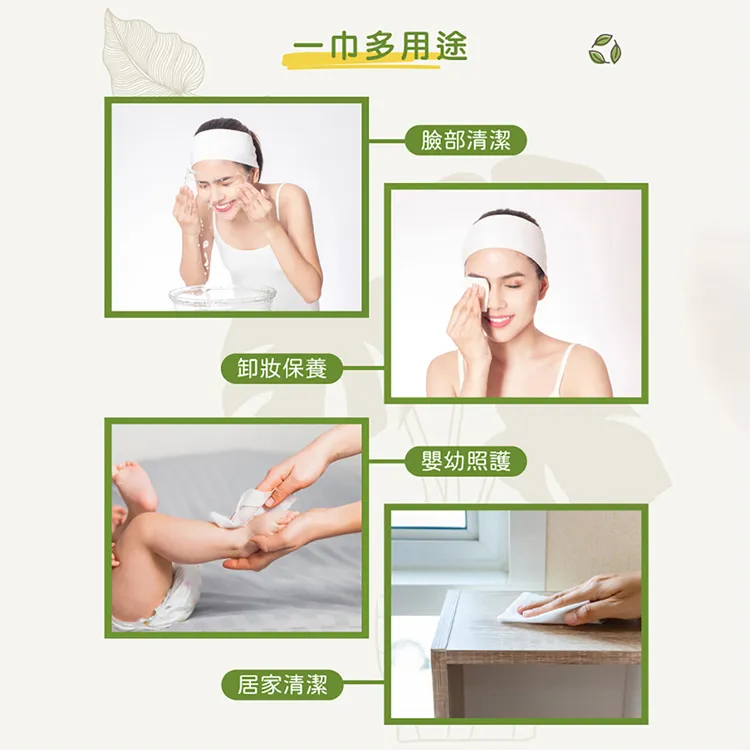 一巾多用途

臉部清潔

卸妝保養

嬰幼照護

居家清潔