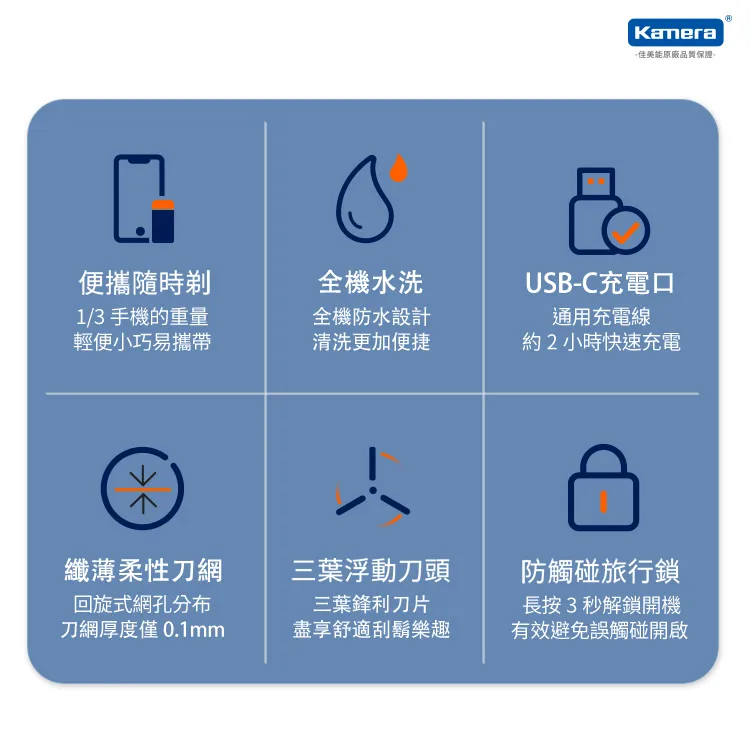 Kamera®
-佳美能原廠品質保證-

便攜隨時剃
1/3 手機的重量
輕便小巧易攜帶

全機水洗
全機防水設計
清洗更加便捷

USB-C充電口
通用充電線
約 2 小時快速充電

纖薄柔性刀網
回旋式網孔分布
刀網厚度僅 0.1mm

三葉浮動刀頭
三葉鋒利刀片
盡享舒適刮鬍樂趣

防觸碰旅行鎖
長按 3 秒解鎖開機
有效避免誤觸碰開啟