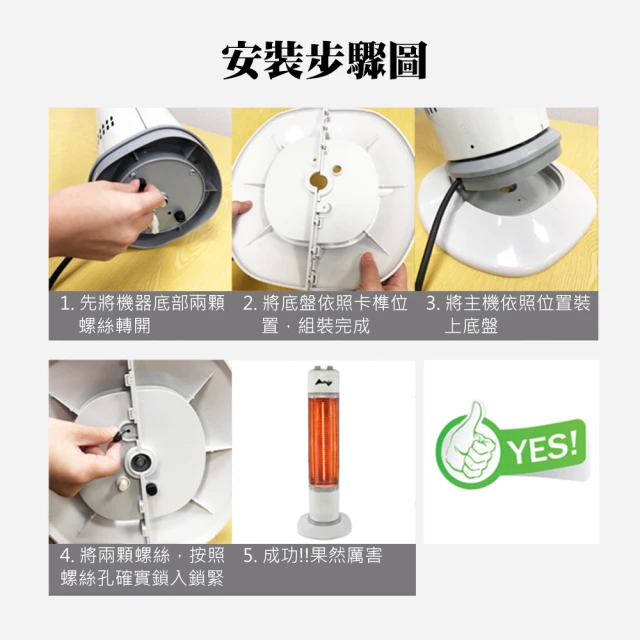 安裝步驟圖

1. 先將機器底部兩顆螺絲轉開

2. 將底盤依照卡榫位置，組裝完成

3. 將主機依照位置裝上底盤

4. 將兩顆螺絲，按照螺絲孔確實鎖入鎖緊

5. 成功!!果然厲害

YES!