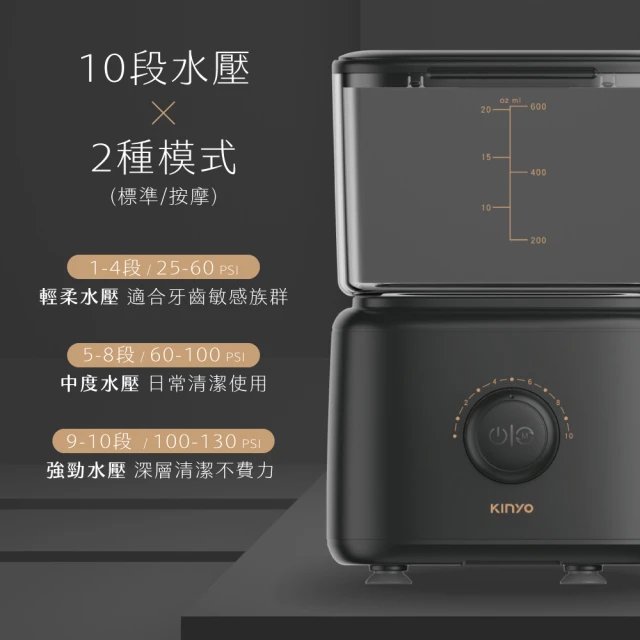 10段水壓
×
2種模式
(標準/按摩)

1-4段 / 25-60 PSI
輕柔水壓 適合牙齒敏感族群

5-8段 / 60-100 PSI
中度水壓 日常清潔使用

9-10段 / 100-130 PSI
強勁水壓 深層清潔不費力

oz ml
20 600
15 400
10 200

2 4 6 8 10
M

KINYO