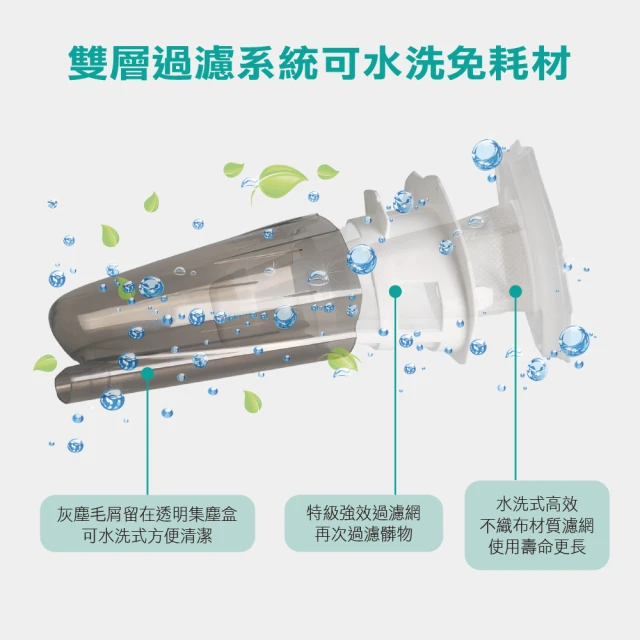 雙層過濾系統可水洗免耗材

灰塵毛屑留在透明集塵盒
可水洗式方便清潔

特級強效過濾網
再次過濾髒物

水洗式高效
不織布材質濾網
使用壽命更長