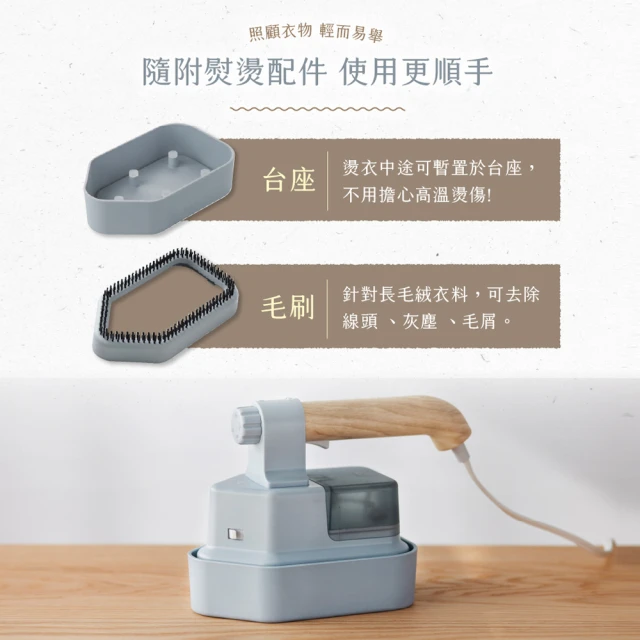 照顧衣物 輕而易舉

隨附熨燙配件 使用更順手

台座

燙衣中途可暫置於台座，不用擔心高溫燙傷!

毛刷

針對長毛絨衣料，可去除線頭 、灰塵 、毛屑。