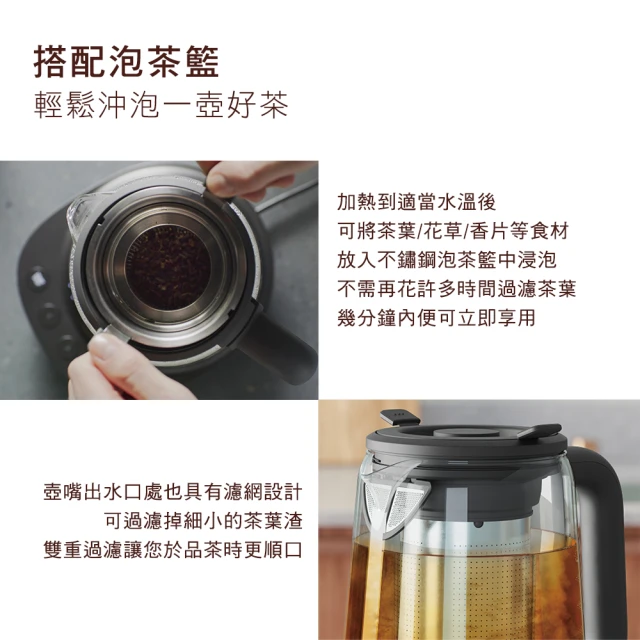 搭配泡茶籃
輕鬆沖泡一壺好茶

加熱到適當水溫後
可將茶葉/花草/香片等食材
放入不鏽鋼泡茶籃中浸泡
不需再花許多時間過濾茶葉
幾分鐘內便可立即享用

壺嘴出水口處也具有濾網設計
可過濾掉細小的茶葉渣
雙重過濾讓您於品茶時更順口