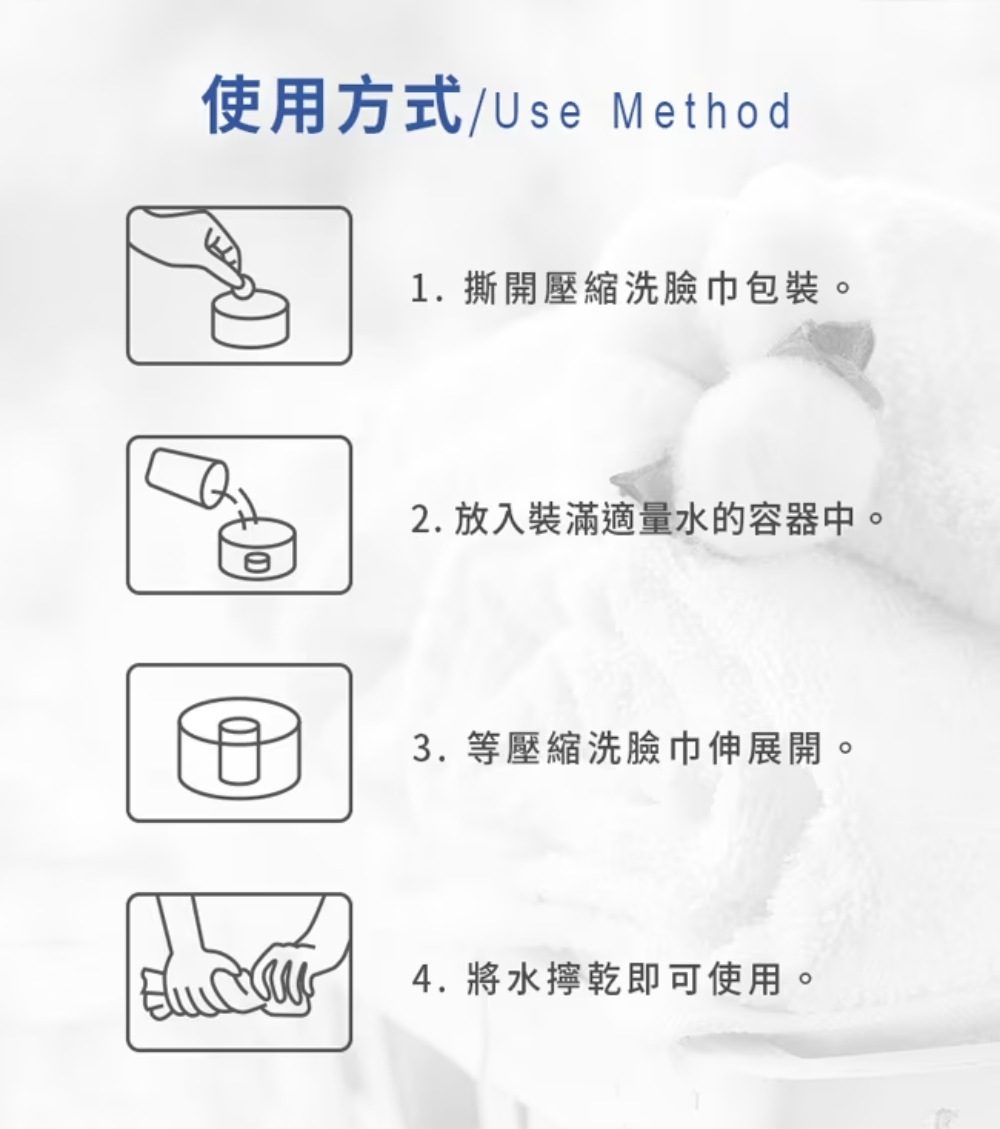 使用方式/Use Method

1. 撕開壓縮洗臉巾包裝。

2. 放入裝滿適量水的容器中。

3. 等壓縮洗臉巾伸展開。

4. 將水擰乾即可使用。