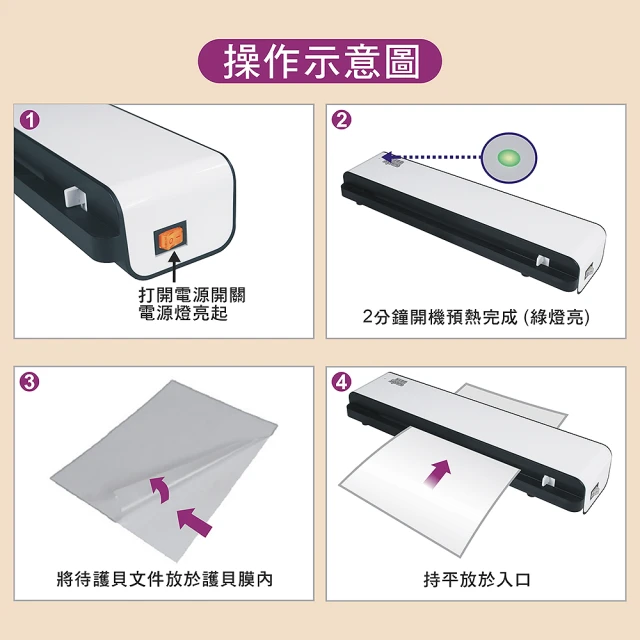 操作示意圖

1

打開電源開關
電源燈亮起

2

2分鐘開機預熱完成 (綠燈亮)

3

將待護貝文件放於護貝膜內

4

持平放於入口