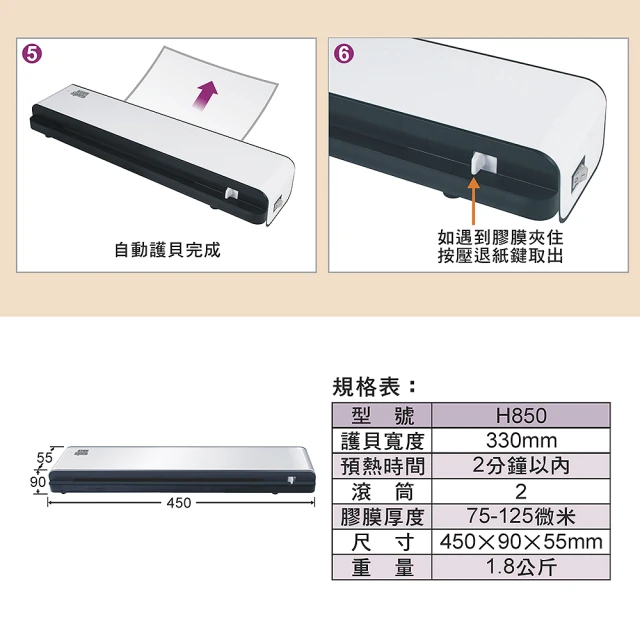 5

自動護貝完成

6

如遇到膠膜夾住
按壓退紙鍵取出

55
90
450

規格表：

| 型　號 | H850 |
|---|---|
| 護貝寬度 | 330mm |
| 預熱時間 | 2分鐘以內 |
| 滾　筒 | 2 |
| 膠膜厚度 | 75-125微米 |
| 尺　寸 | 450×90×55mm |
| 重　量 | 1.8公斤 |