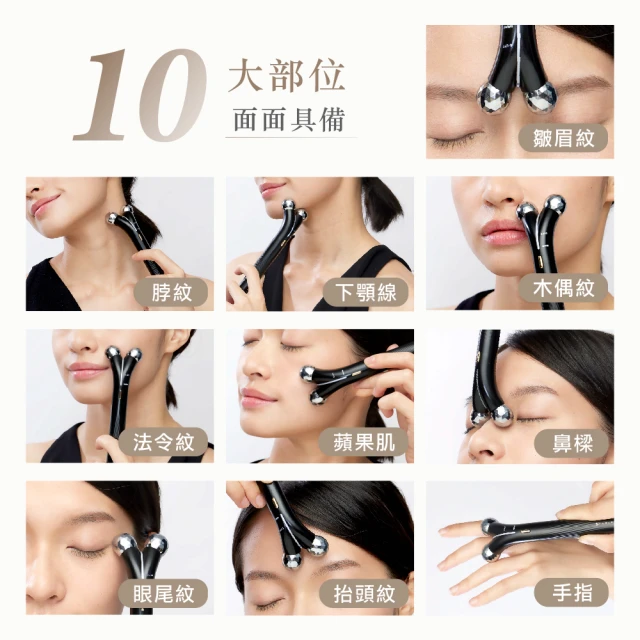 10 大部位
面面具備

皺眉紋

脖紋

下顎線

木偶紋

法令紋

蘋果肌

鼻樑

眼尾紋

抬頭紋

手指