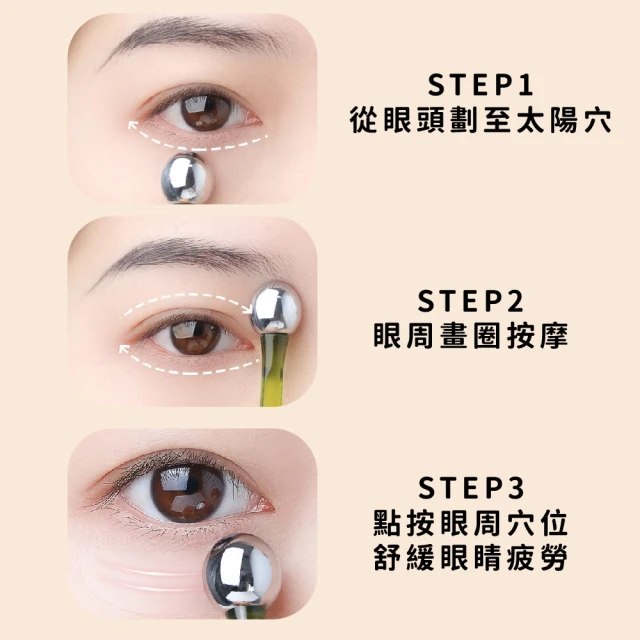 STEP1
從眼頭劃至太陽穴

STEP2
眼周畫圈按摩

STEP3
點按眼周穴位
舒緩眼睛疲勞