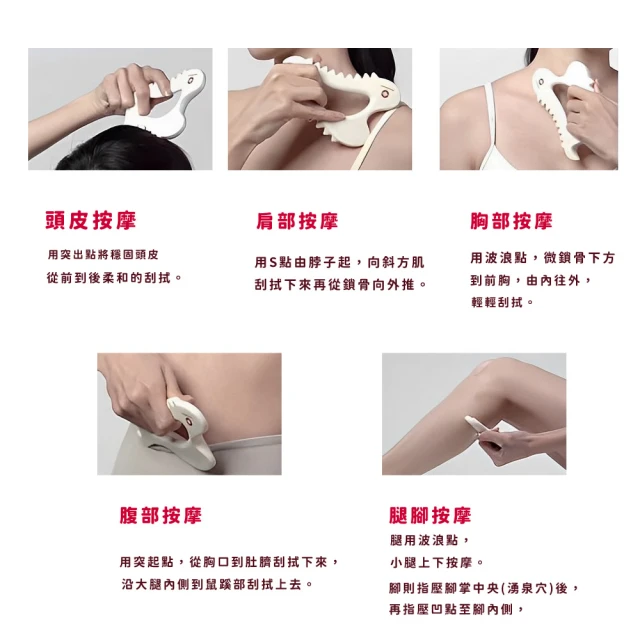 頭皮按摩

用突出點將穩固頭皮
從前到後柔和的刮拭。

肩部按摩

用S點由脖子起，向斜方肌
刮拭下來再從鎖骨向外推。

胸部按摩

用波浪點，微鎖骨下方
到前胸，由內往外，
輕輕刮拭。

腹部按摩

用突起點，從胸口到肚臍刮拭下來，
沿大腿內側到鼠蹊部刮拭上去。

腿腳按摩

腿用波浪點，
小腿上下按摩。

腳則指壓腳掌中央(湧泉穴)後，
再指壓凹點至腳內側，