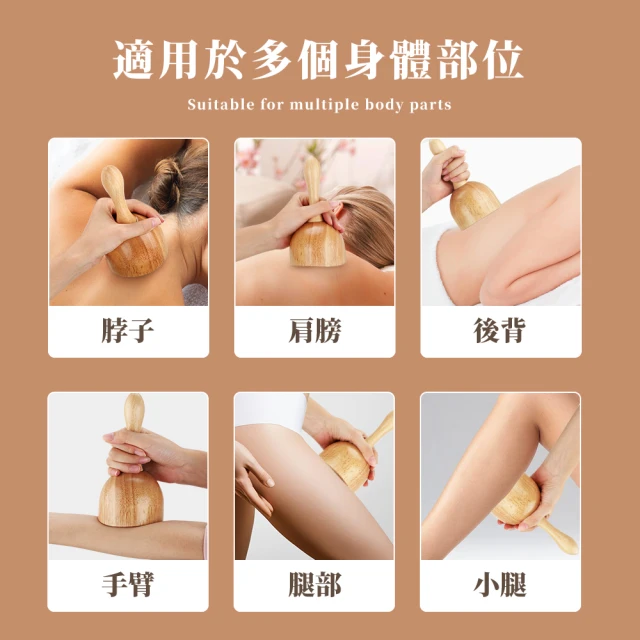 適用於多個身體部位

Suitable for multiple body parts

脖子

肩膀

後背

手臂

腿部

小腿