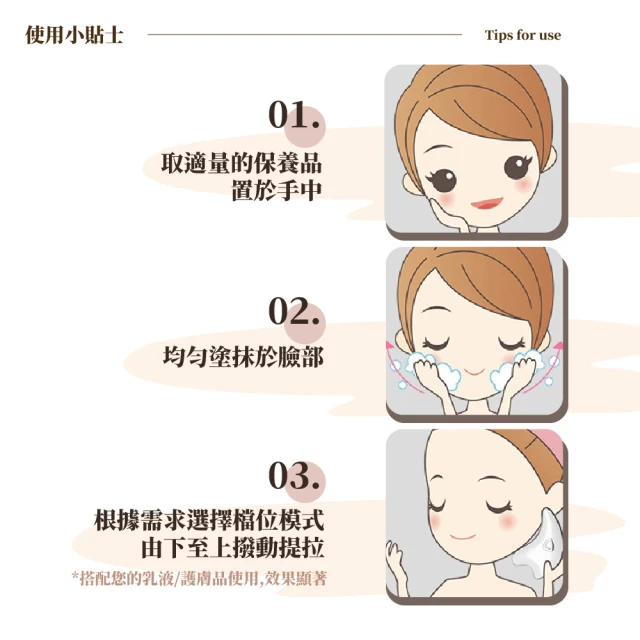 使用小貼士

Tips for use

01.

取適量的保養品
置於手中

02.

均勻塗抹於臉部

03.

根據需求選擇檔位模式
由下至上撥動提拉

*搭配您的乳液/護膚品使用,效果顯著