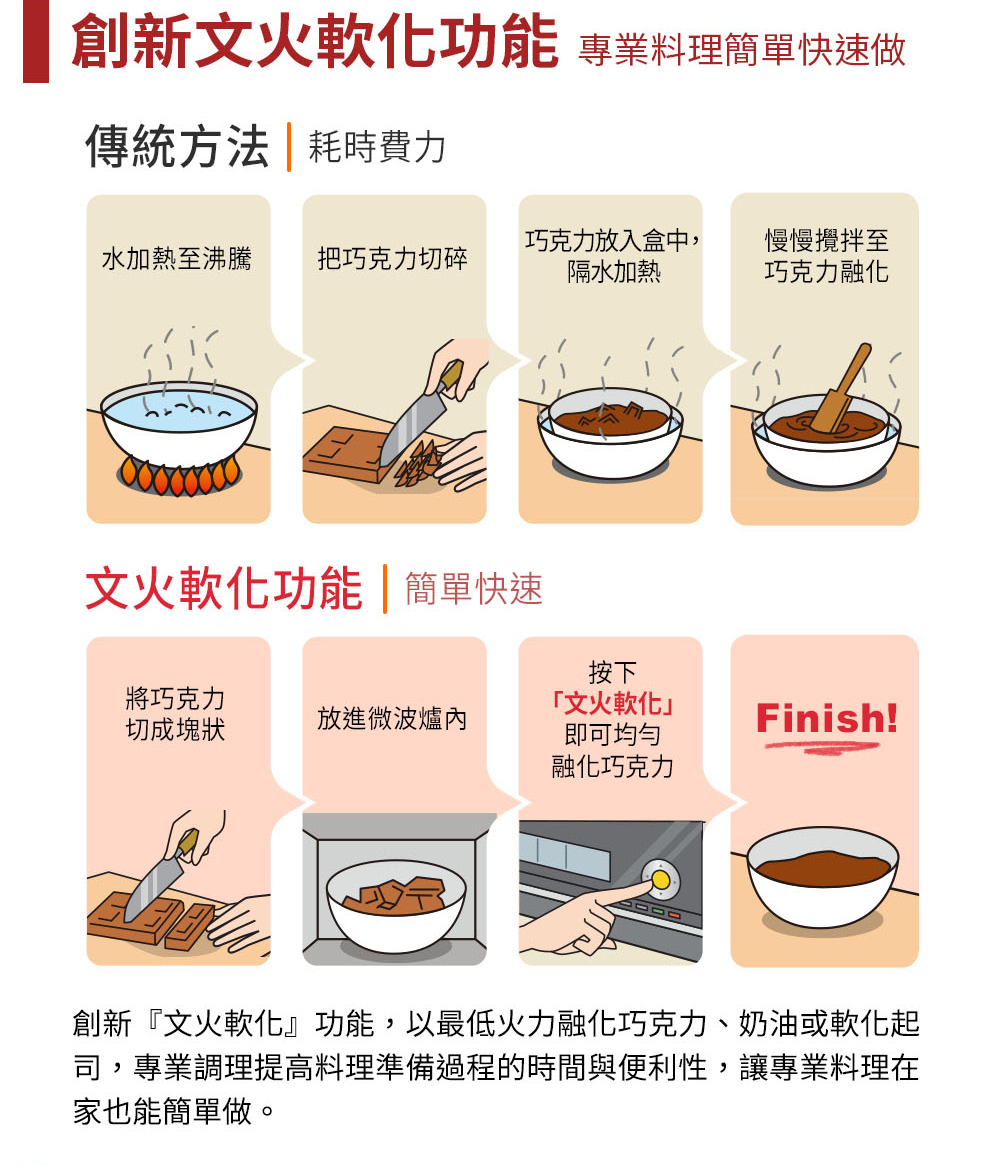 創新文火軟化功能 專業料理簡單快速做

傳統方法 | 耗時費力

水加熱至沸騰

把巧克力切碎

巧克力放入盒中，隔水加熱

慢慢攪拌至巧克力融化

文火軟化功能 | 簡單快速

將巧克力切成塊狀

放進微波爐內

按下「文火軟化」即可均勻融化巧克力

Finish!

創新『文火軟化』功能，以最低火力融化巧克力、奶油或軟化起司，專業調理提高料理準備過程的時間與便利性，讓專業料理在家也能簡單做。