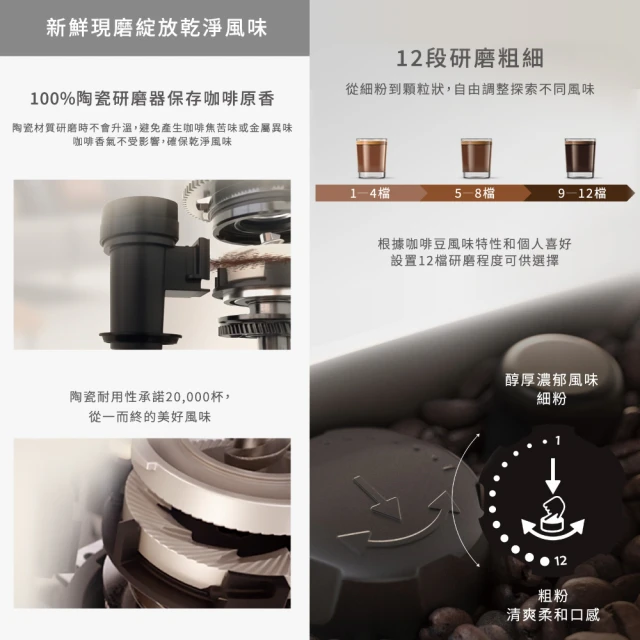 新鮮現磨綻放乾淨風味

100%陶瓷研磨器保存咖啡原香

陶瓷材質研磨時不會升溫，避免產生咖啡焦苦味或金屬異味
咖啡香氣不受影響，確保乾淨風味

陶瓷耐用性承諾20,000杯，
從一而終的美好風味

12段研磨粗細

從細粉到顆粒狀，自由調整探索不同風味

1—4檔

5—8檔

9—12檔

根據咖啡豆風味特性和個人喜好
設置12檔研磨程度可供選擇

醇厚濃郁風味
細粉

1

12

粗粉
清爽柔和口感