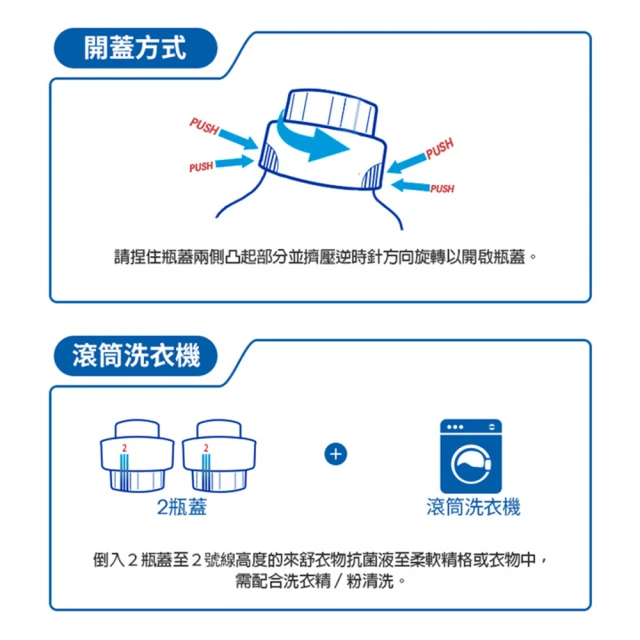 開蓋方式

PUSH
PUSH
PUSH
PUSH

請捏住瓶蓋兩側凸起部分並擠壓逆時針方向旋轉以開啟瓶蓋。

滾筒洗衣機

2
2
2瓶蓋

+

滾筒洗衣機

倒入 2 瓶蓋至 2 號線高度的來舒衣物抗菌液至柔軟精格或衣物中，需配合洗衣精 / 粉清洗。