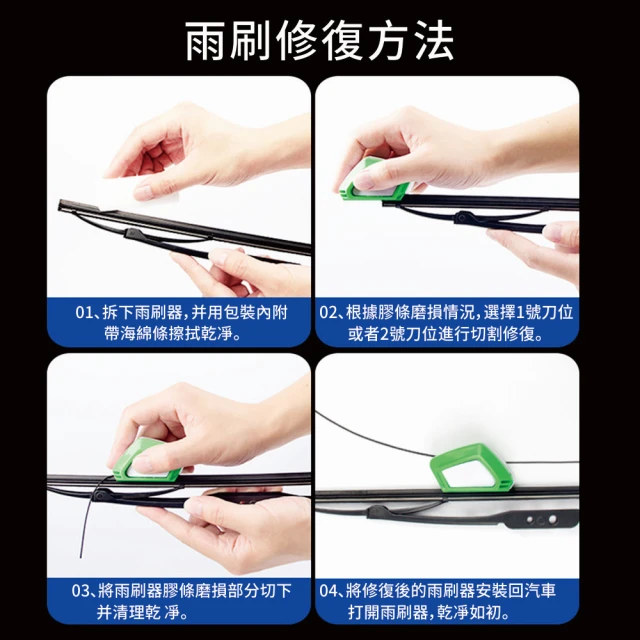 雨刷修復方法

01、拆下雨刷器，并用包裝內附帶海綿條擦拭乾淨。

02、根據膠條磨損情況，選擇1號刀位或者2號刀位進行切割修復。

03、將雨刷器膠條磨損部分切下并清理乾 淨。

04、將修復後的雨刷器安裝回汽車打開雨刷器，乾淨如初。