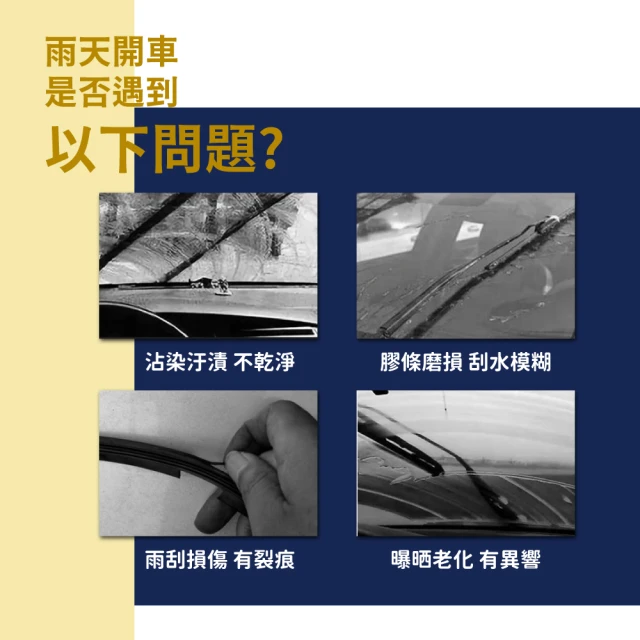 雨天開車
是否遇到
以下問題?

沾染汙漬 不乾淨

膠條磨損 刮水模糊

雨刮損傷 有裂痕

曝晒老化 有異響