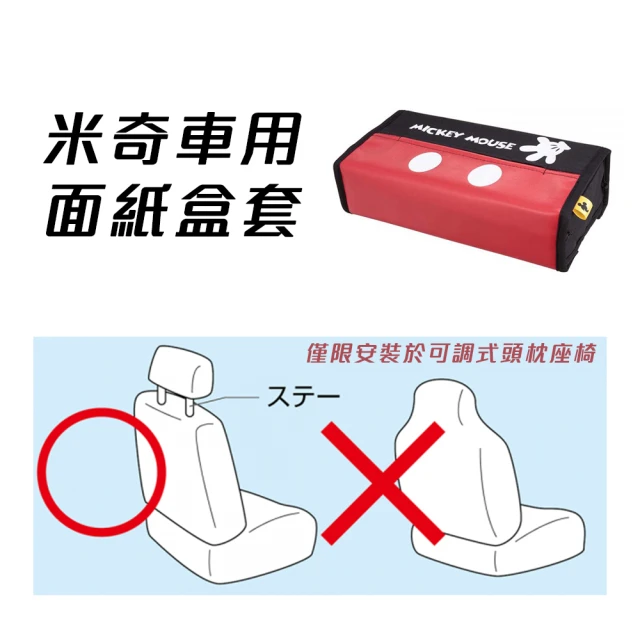 米奇車用
面紙盒套

MICKEY MOUSE

僅限安裝於可調式頭枕座椅

ステー