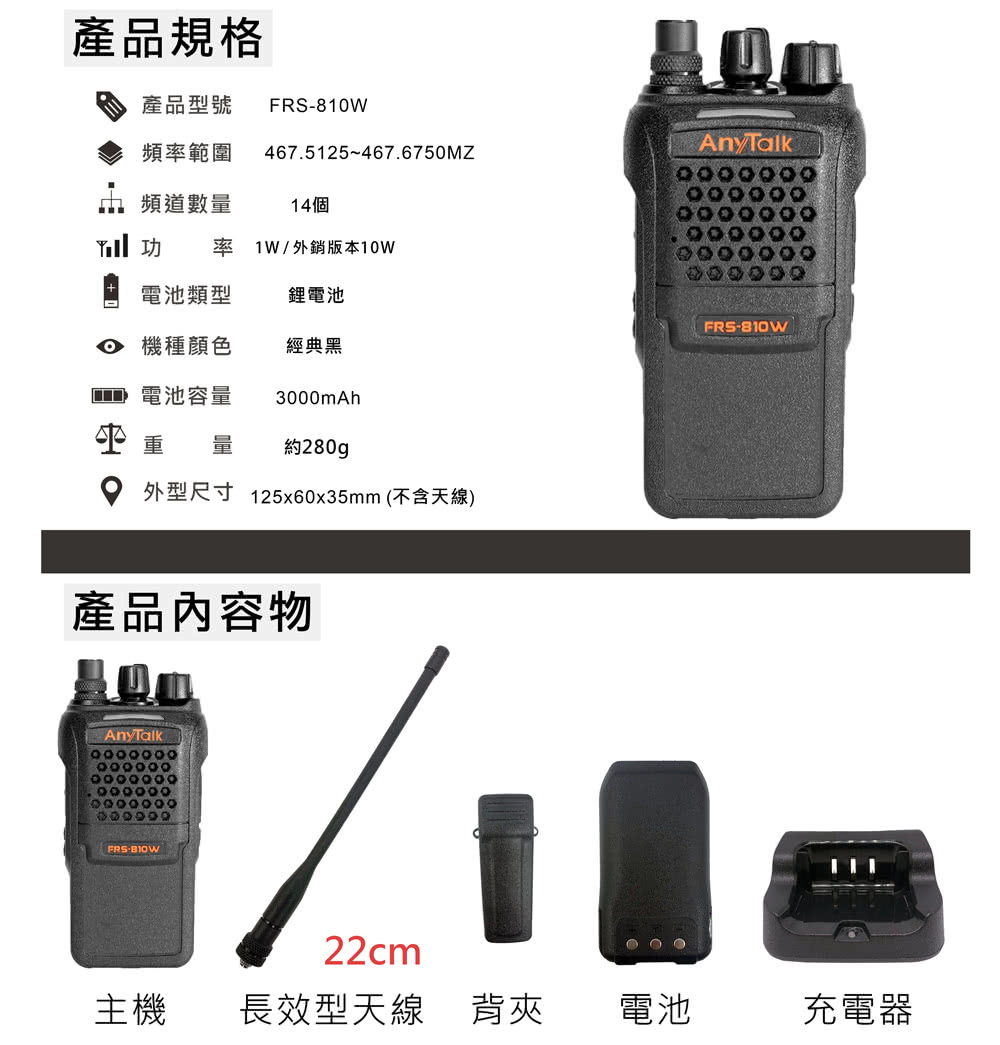 產品規格

產品型號 FRS-810W
頻率範圍 467.5125~467.6750MZ
頻道數量 14個
功 率 1W / 外銷版本10W
電池類型 鋰電池
機種顏色 經典黑
電池容量 3000mAh
重 量 約280g
外型尺寸 125x60x35mm (不含天線)

AnyTalk
FRS-810W

產品內容物

AnyTalk
FRS-810W

22cm

主機 長效型天線 背夾 電池 充電器