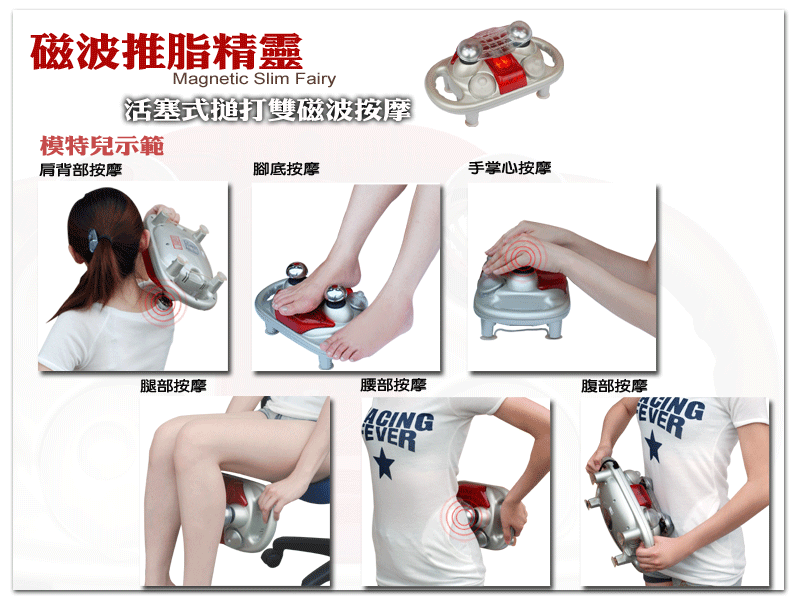 磁波推脂精靈
Magnetic Slim Fairy
活塞式搥打雙磁波按摩

模特兒示範

肩背部按摩

腳底按摩

手掌心按摩

腿部按摩

腰部按摩
ACING
EVER

腹部按摩
ACING
EVER