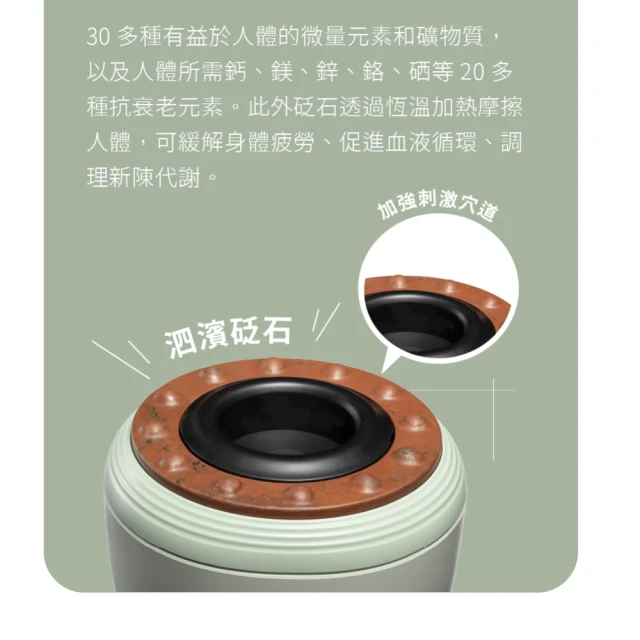 30 多種有益於人體的微量元素和礦物質，以及人體所需鈣、鎂、鋅、鉻、硒等 20 多種抗衰老元素。此外砭石透過恆溫加熱摩擦人體，可緩解身體疲勞、促進血液循環、調理新陳代謝。

加強刺激穴道

泗濱砭石