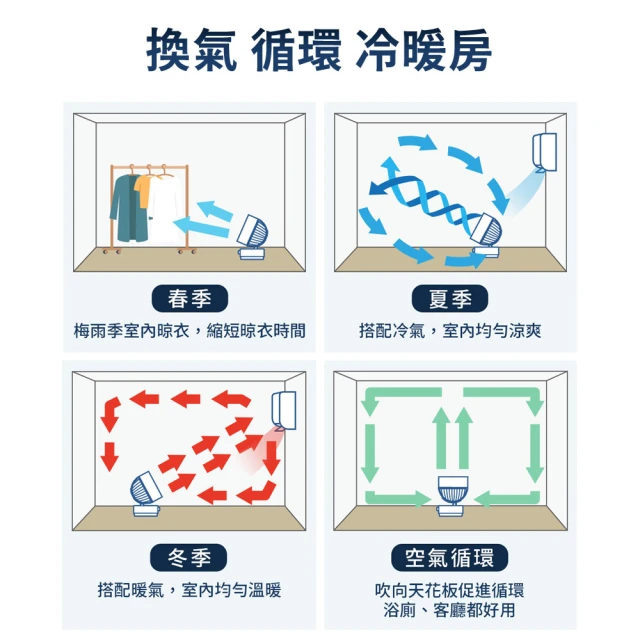 換氣 循環 冷暖房

春季
梅雨季室內晾衣，縮短晾衣時間

夏季
搭配冷氣，室內均勻涼爽

冬季
搭配暖氣，室內均勻溫暖

空氣循環
吹向天花板促進循環
浴廁、客廳都好用