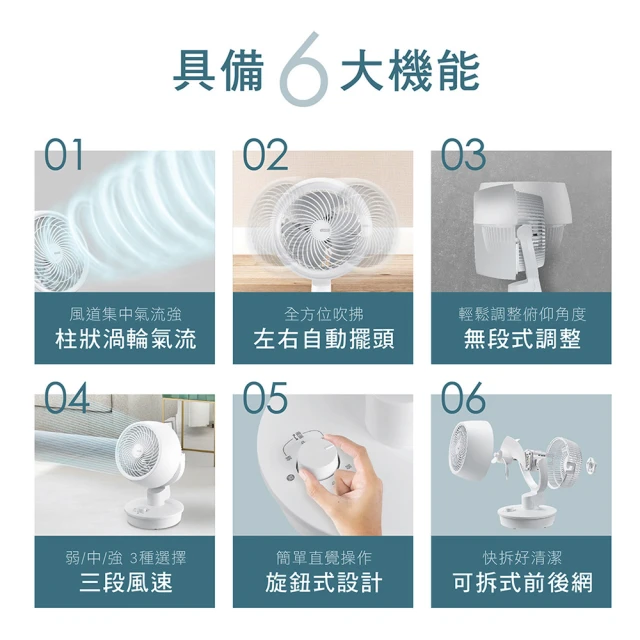 具備 6 大機能

01

風道集中氣流強
柱狀渦輪氣流

02

全方位吹拂
左右自動擺頭

03

輕鬆調整俯仰角度
無段式調整

04

弱/中/強 3種選擇
三段風速

05

簡單直覺操作
旋鈕式設計

06

快拆好清潔
可拆式前後網