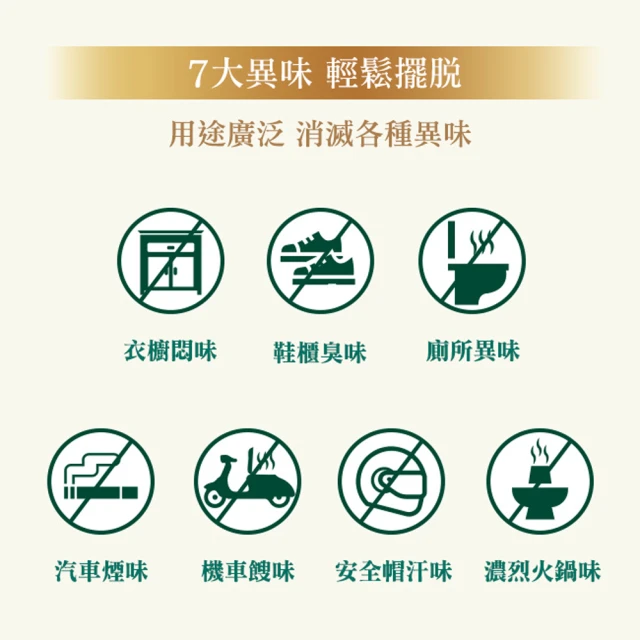 7大異味 輕鬆擺脫

用途廣泛 消滅各種異味

衣櫥悶味

鞋櫃臭味

廁所異味

汽車煙味

機車餿味

安全帽汗味

濃烈火鍋味