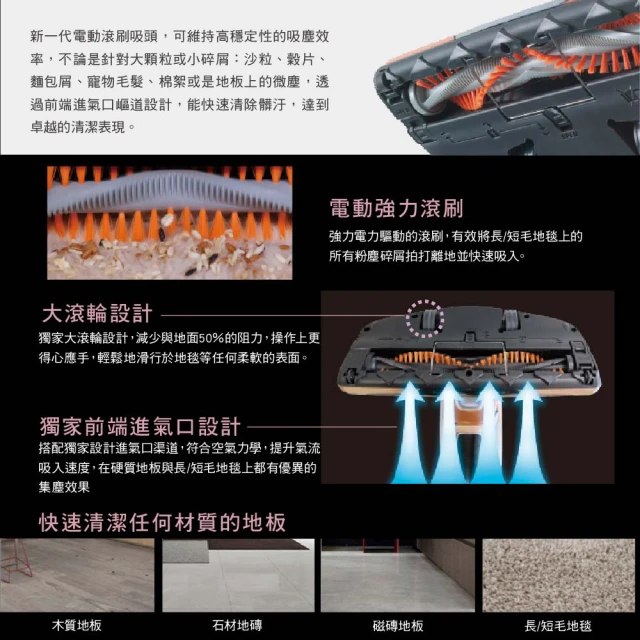 新一代電動滾刷吸頭，可維持高穩定性的吸塵效率，不論是針對大顆粒或小碎屑：沙粒、穀片、麵包屑、寵物毛髮、棉絮或是地板上的微塵，透過前端進氣口嶇道設計，能快速清除髒汙，達到卓越的清潔表現。

電動強力滾刷

強力電力驅動的滾刷，有效將長/短毛地毯上的所有粉塵碎屑拍打離地並快速吸入。

大滾輪設計

獨家大滾輪設計，減少與地面50%的阻力，操作上更得心應手，輕鬆地滑行於地毯等任何柔軟的表面。

獨家前端進氣口設計

搭配獨家設計進氣口渠道，符合空氣力學，提升氣流吸入速度，在硬質地板與長/短毛地毯上都有優異的集塵效果

快速清潔任何材質的地板

木質地板

石材地磚

磁磚地板

長/短毛地毯