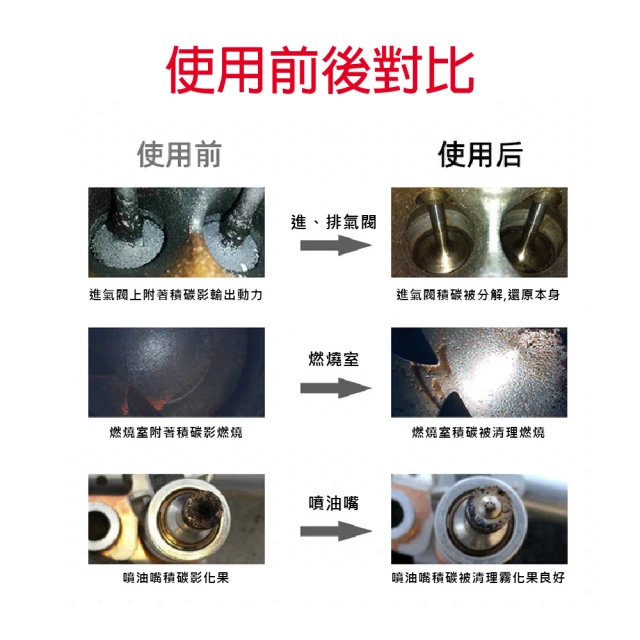 使用前後對比

使用前

使用后

進、排氣閥

進氣閥上附著積碳影輸出動力

進氣閥積碳被分解,還原本身

燃燒室

燃燒室附著積碳影燃燒

燃燒室積碳被清理燃燒

噴油嘴

噴油嘴積碳影化果

噴油嘴積碳被清理霧化果良好