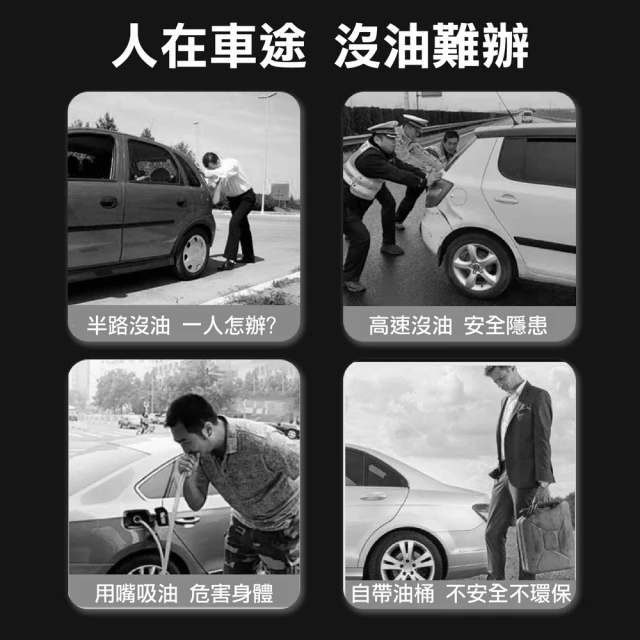 人在車途 沒油難辦

半路沒油 一人怎辦?

高速沒油 安全隱患

用嘴吸油 危害身體

自帶油桶 不安全不環保