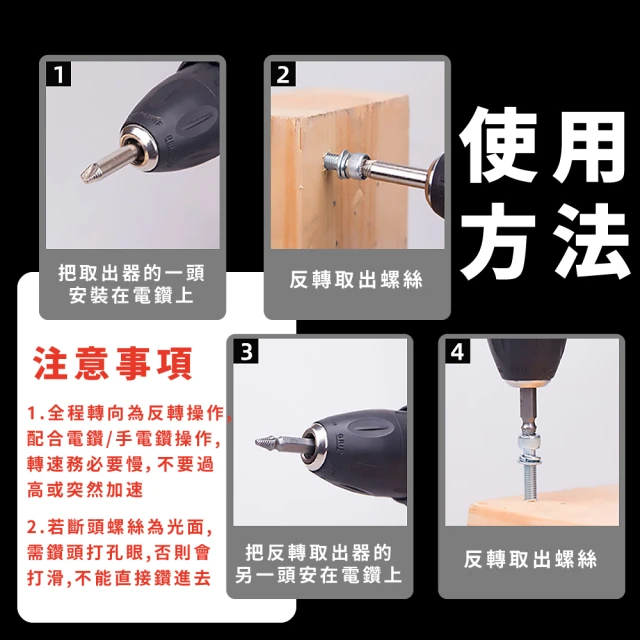 1

把取出器的一頭安裝在電鑽上

2

反轉取出螺絲

使用方法

注意事項

1.全程轉向為反轉操作,配合電鑽/手電鑽操作,轉速務必要慢,不要過高或突然加速

2.若斷頭螺絲為光面,需鑽頭打孔眼,否則會打滑,不能直接鑽進去

3

把反轉取出器的另一頭安在電鑽上

4

反轉取出螺絲