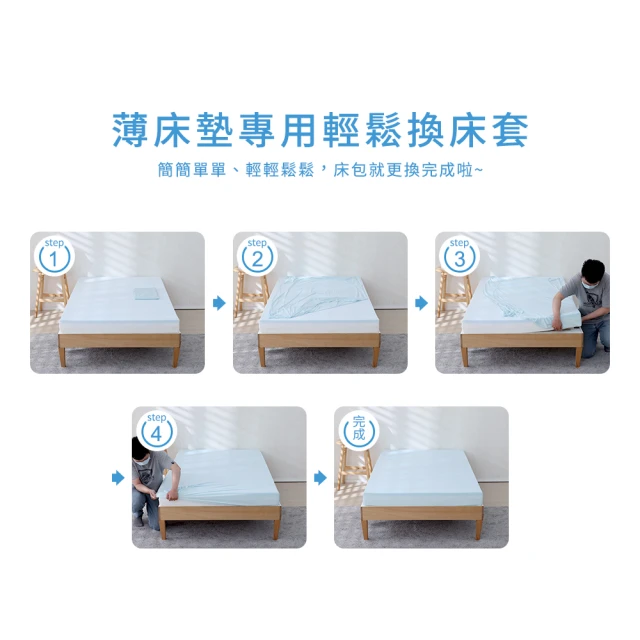 薄床墊專用輕鬆換床套

簡簡單單、輕輕鬆鬆，床包就更換完成啦~

step 1

step 2

step 3

step 4

完成