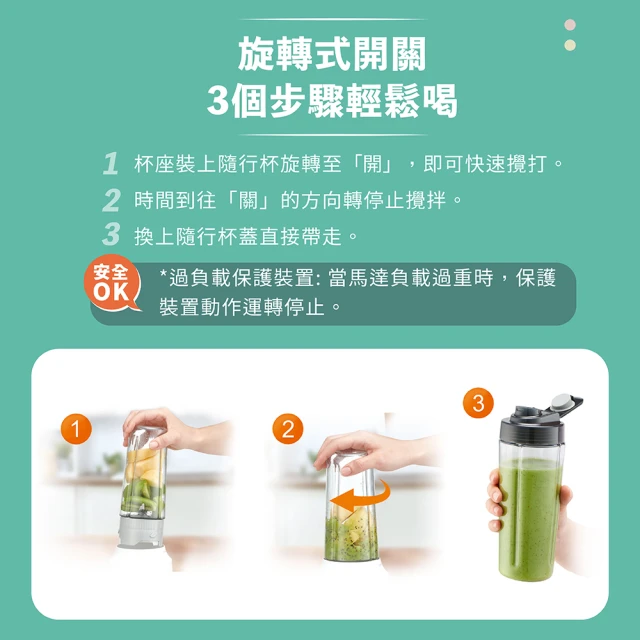 旋轉式開關
3個步驟輕鬆喝

1 杯座裝上隨行杯旋轉至「開」，即可快速攪打。
2 時間到往「關」的方向轉停止攪拌。
3 換上隨行杯蓋直接帶走。

安全 OK

*過負載保護裝置: 當馬達負載過重時，保護裝置動作運轉停止。

1

2

3