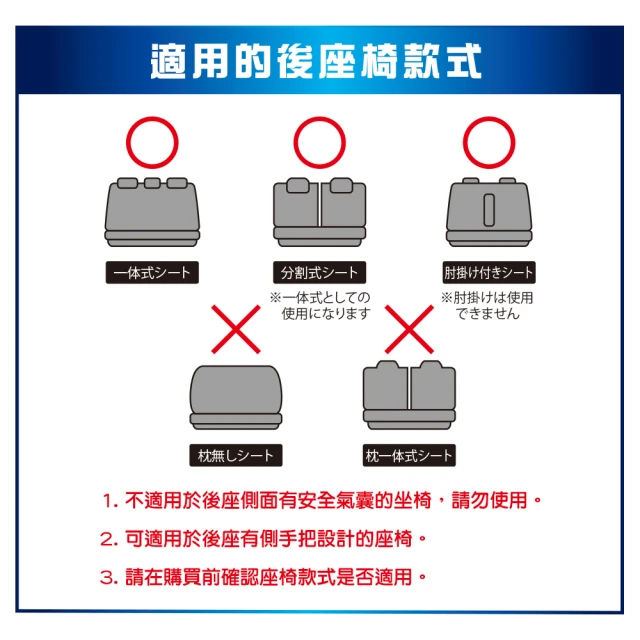 適用的後座椅款式

一体式シート

分割式シート

※一体式としての使用になります

肘掛け付きシート

※肘掛けは使用できません

枕無しシート

枕一体式シート

1. 不適用於後座側面有安全氣囊的坐椅，請勿使用。

2. 可適用於後座有側手把設計的座椅。

3. 請在購買前確認座椅款式是否適用。