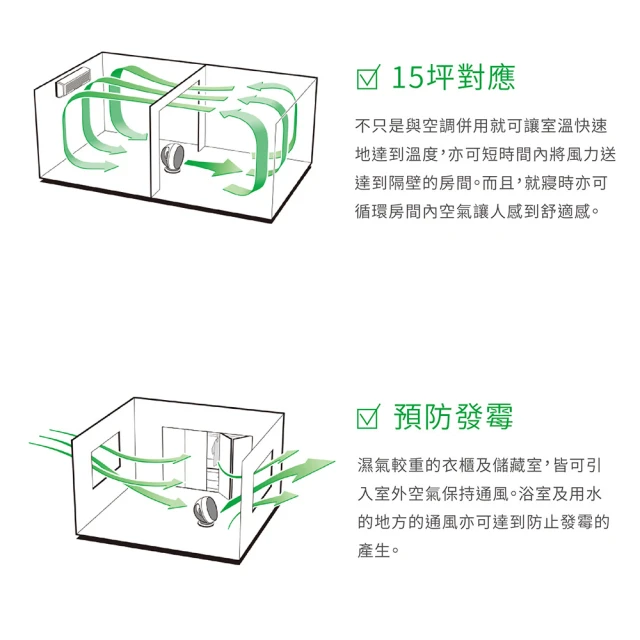 ☑ 15坪對應

不只是與空調併用就可讓室溫快速地達到溫度，亦可短時間內將風力送達到隔壁的房間。而且，就寢時亦可循環房間內空氣讓人感到舒適感。

☑ 預防發霉

濕氣較重的衣櫃及儲藏室，皆可引入室外空氣保持通風。浴室及用水的地方的通風亦可達到防止發霉的產生。