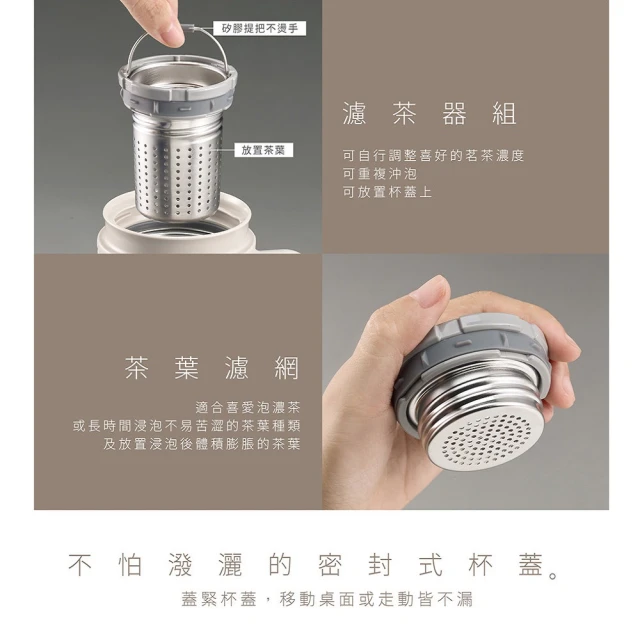 矽膠提把不燙手

放置茶葉

濾茶器組

可自行調整喜好的茗茶濃度
可重複沖泡
可放置杯蓋上

茶葉濾網

適合喜愛泡濃茶
或長時間浸泡不易苦澀的茶葉種類
及放置浸泡後體積膨脹的茶葉

不怕潑灑的密封式杯蓋。

蓋緊杯蓋，移動桌面或走動皆不漏