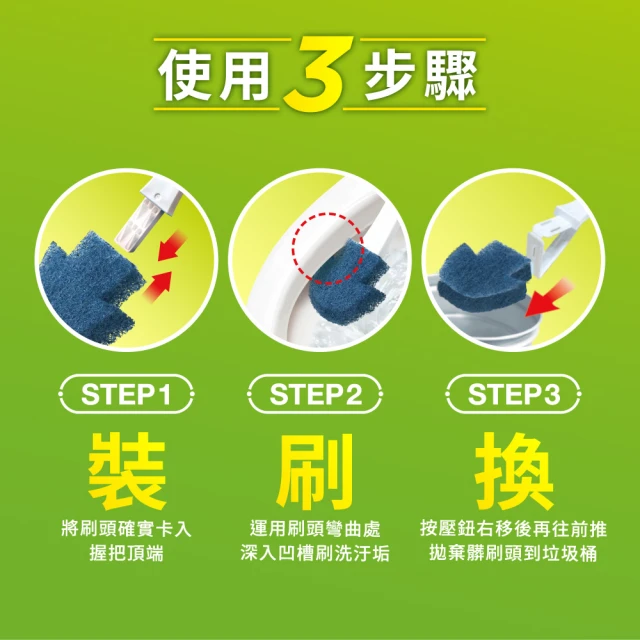 使用 3 步驟

STEP1

裝

將刷頭確實卡入握把頂端

STEP2

刷

運用刷頭彎曲處深入凹槽刷洗汙垢

STEP3

換

按壓鈕右移後再往前推拋棄髒刷頭到垃圾桶