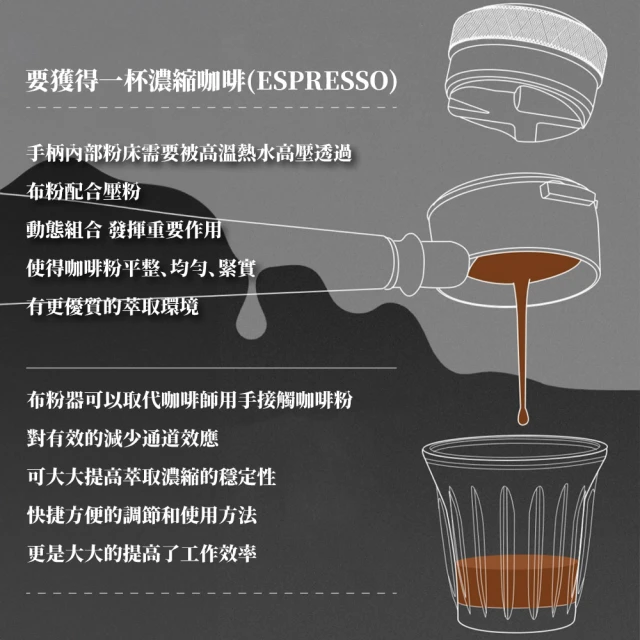 要獲得一杯濃縮咖啡(ESPRESSO)

手柄內部粉床需要被高溫熱水高壓透過
布粉配合壓粉
動態組合 發揮重要作用
使得咖啡粉平整、均勻、緊實
有更優質的萃取環境

布粉器可以取代咖啡師用手接觸咖啡粉
對有效的減少通道效應
可大大提高萃取濃縮的穩定性
快捷方便的調節和使用方法
更是大大的提高了工作效率