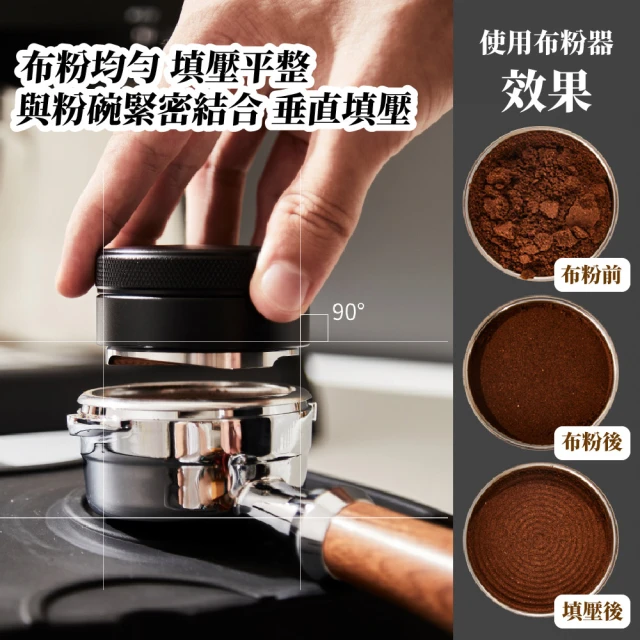 布粉均勻 填壓平整
與粉碗緊密結合 垂直填壓

90°

使用布粉器
效果

布粉前

布粉後

填壓後