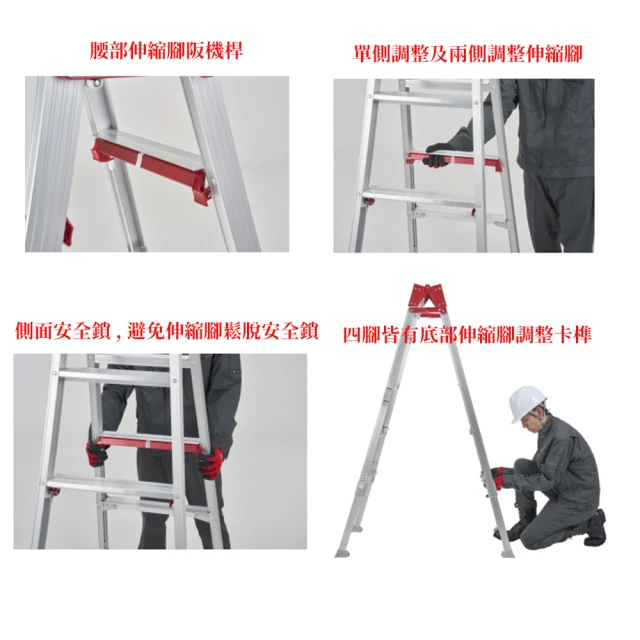 腰部伸縮腳阪機桿

單側調整及兩側調整伸縮腳

側面安全鎖，避免伸縮腳鬆脫安全鎖

四腳皆有底部伸縮腳調整卡榫