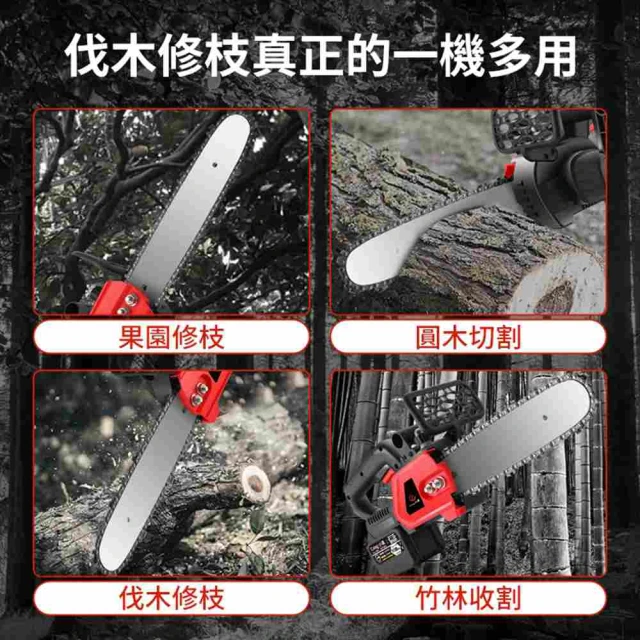 伐木修枝真正的一機多用

果園修枝

圓木切割

伐木修枝

竹林收割