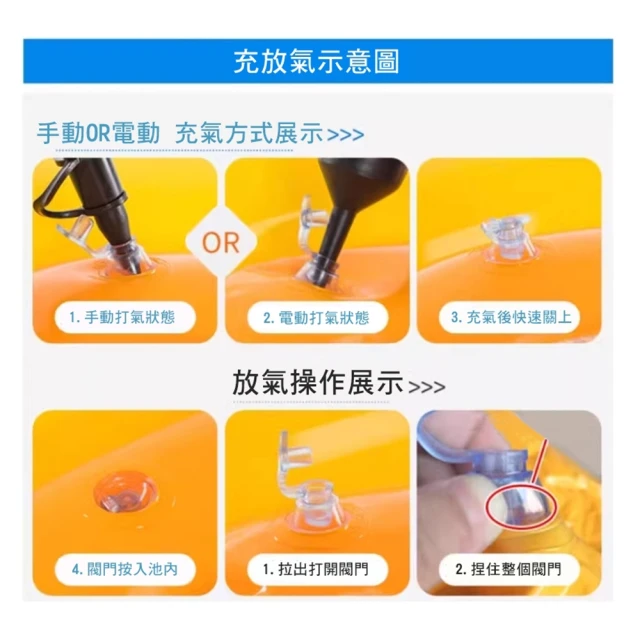 充放氣示意圖

手動OR電動 充氣方式展示>>>

OR

1. 手動打氣狀態

2. 電動打氣狀態

3. 充氣後快速關上

放氣操作展示>>>

4. 閥門按入池內

1. 拉出打開閥門

2. 捏住整個閥門