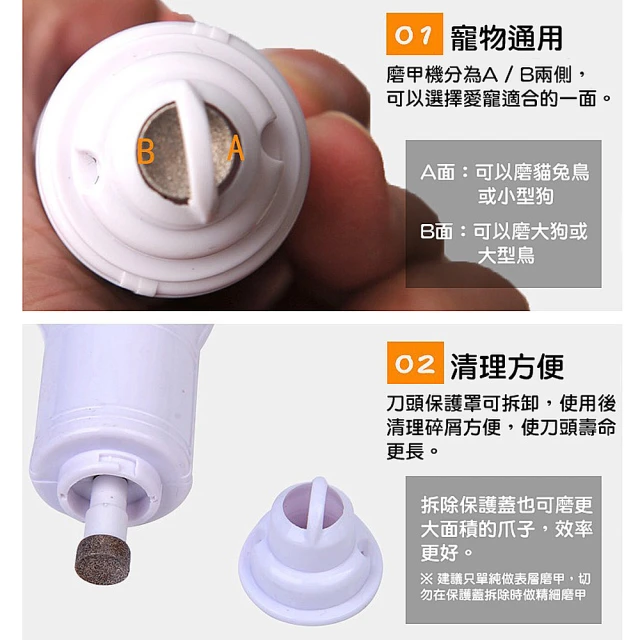 B A

01 寵物通用

磨甲機分為A / B兩側，可以選擇愛寵適合的一面。

A面：可以磨貓兔鳥或小型狗

B面：可以磨大狗或大型鳥

02 清理方便

刀頭保護罩可拆卸，使用後清理碎屑方便，使刀頭壽命更長。

拆除保護蓋也可磨更大面積的爪子，效率更好。

※ 建議只單純做表層磨甲，切勿在保護蓋拆除時做精細磨甲