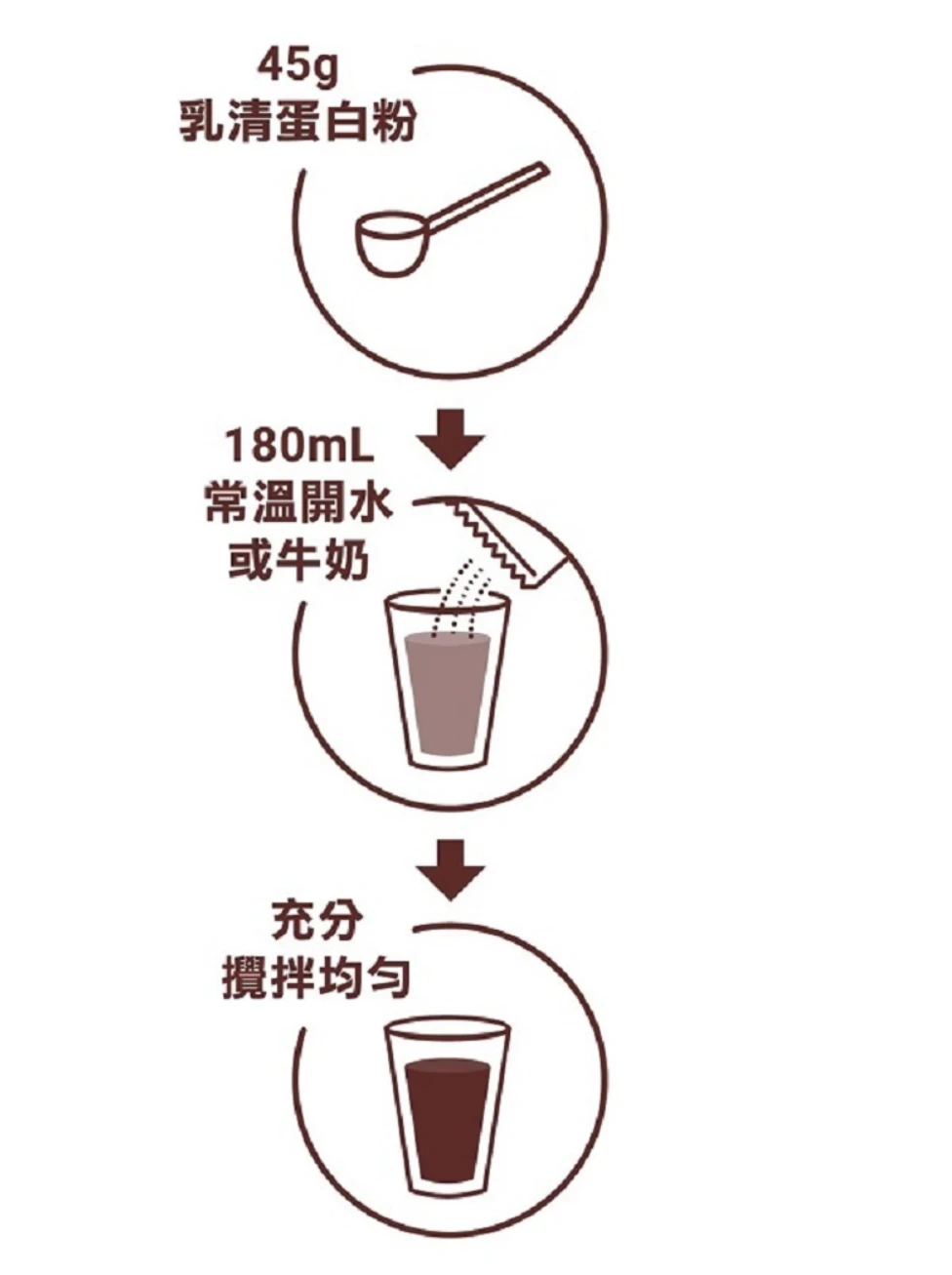 45g
乳清蛋白粉

180mL
常溫開水
或牛奶

充分
攪拌均勻