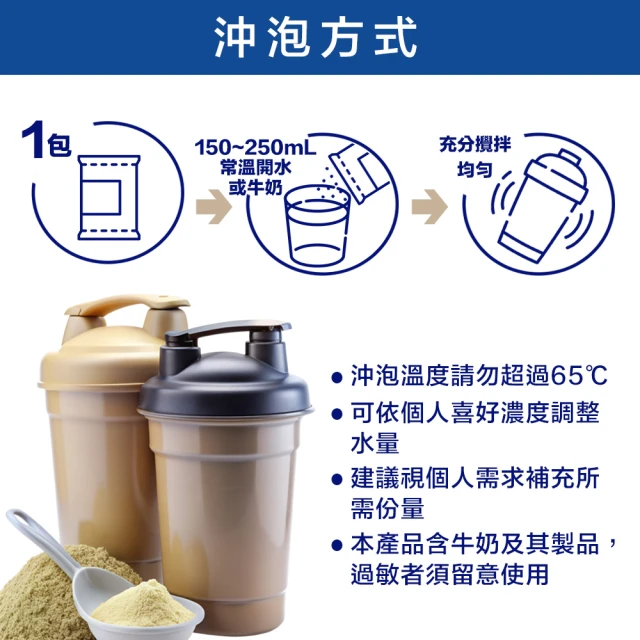 沖泡方式

1包

150~250mL
常溫開水
或牛奶

充分攪拌
均勻

● 沖泡溫度請勿超過65℃
● 可依個人喜好濃度調整水量
● 建議視個人需求補充所需份量
● 本產品含牛奶及其製品，過敏者須留意使用