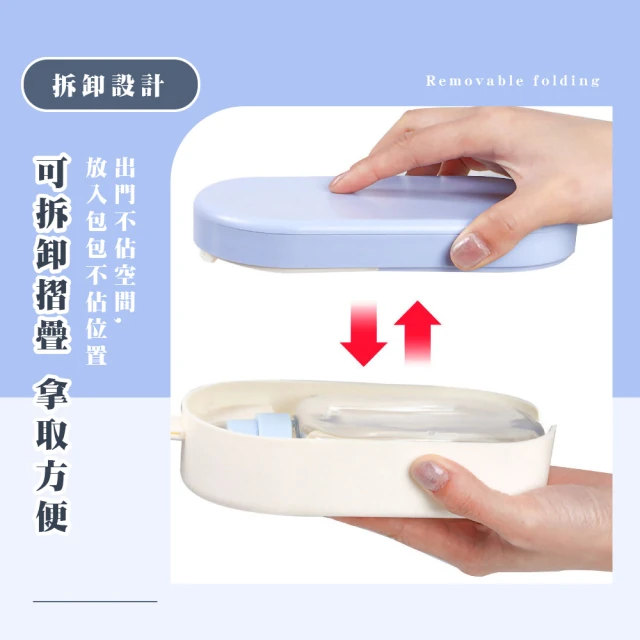 拆卸設計

Removable folding

可拆卸摺疊 拿取方便

出門不佔空間，
放入包包不佔位置