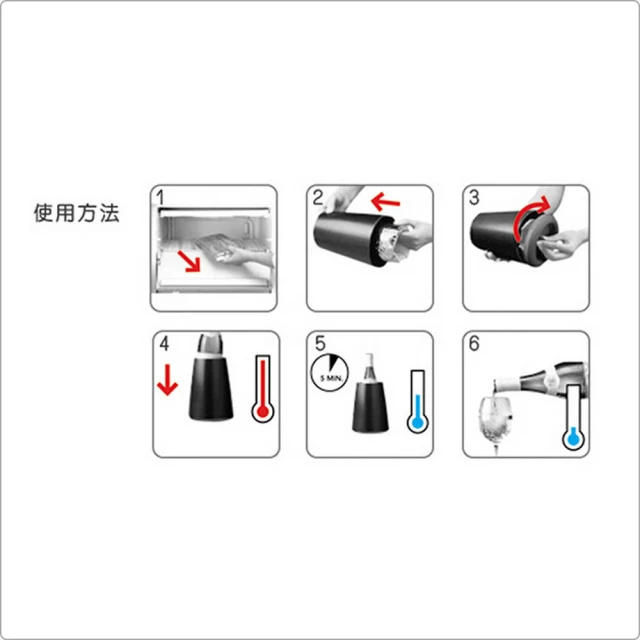 使用方法

1

2

3

4

5

5 MIN.

6