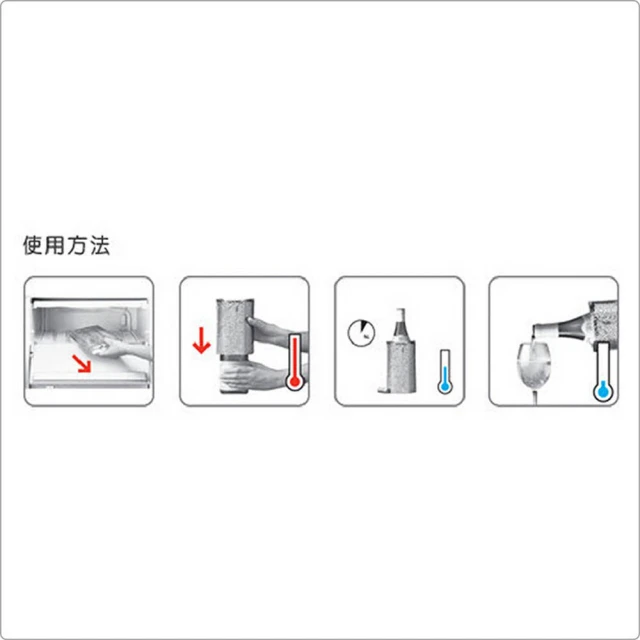 使用方法