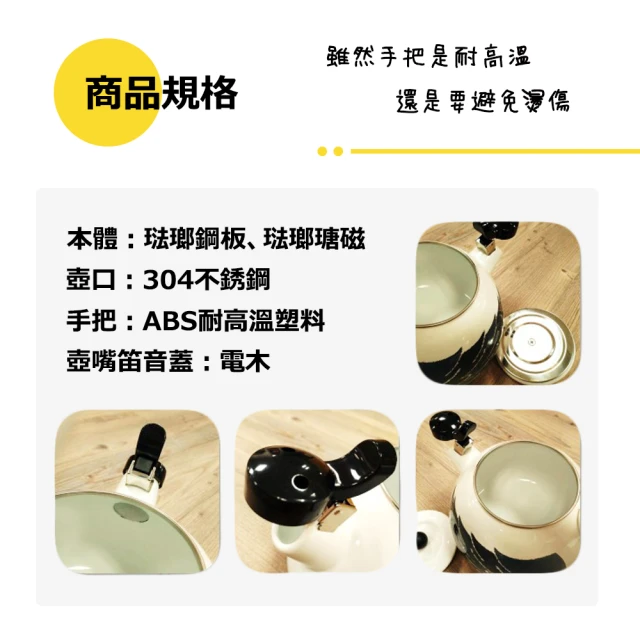 商品規格

雖然手把是耐高溫
還是要避免燙傷

本體：琺瑯鋼板、琺瑯瑭磁
壺口：304不銹鋼
手把：ABS耐高溫塑料
壺嘴笛音蓋：電木